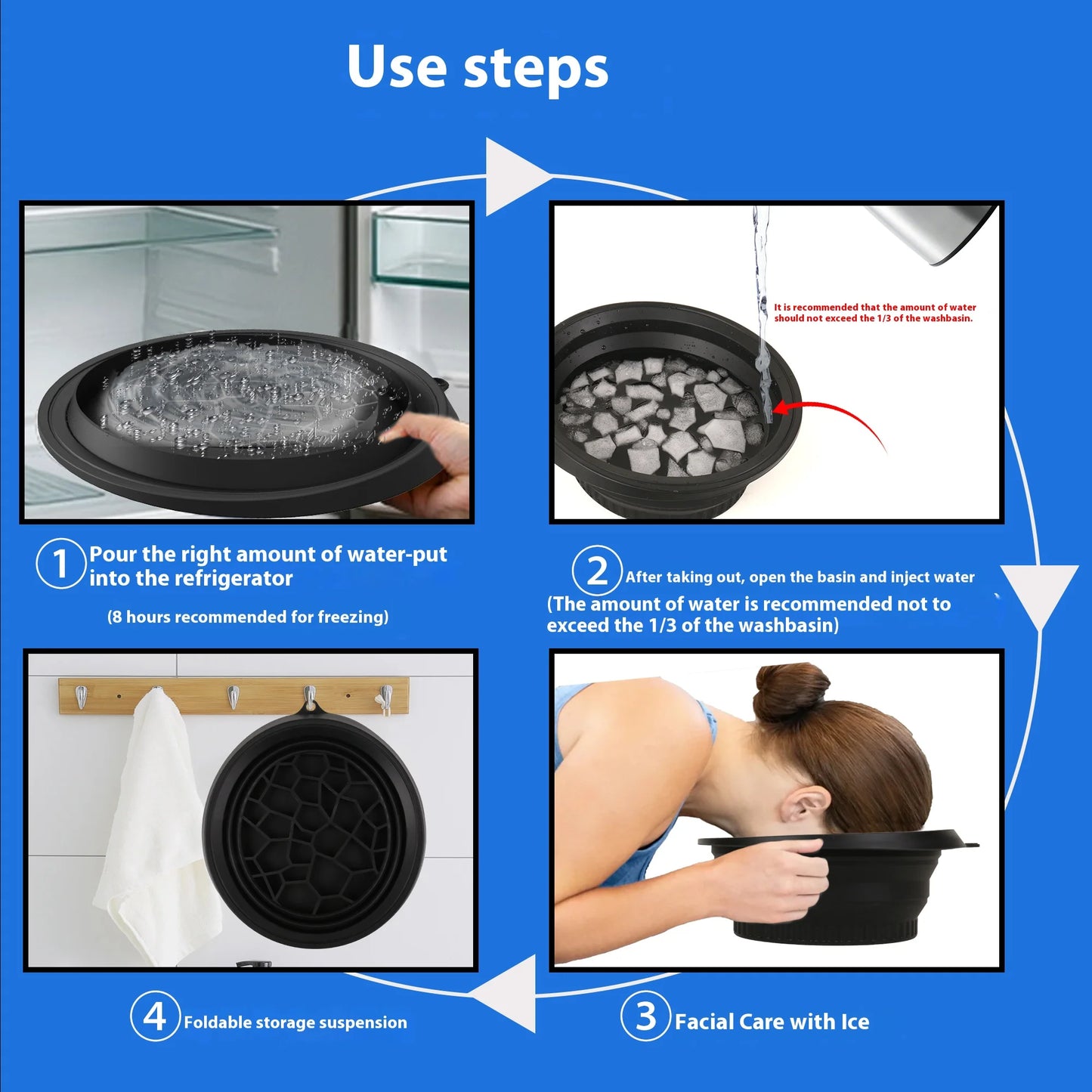 Use steps

It is recommended that the amount of water should not exceed the 1/3 of the washbasin.

1 Pour the right amount of water-put into the refrigerator

(8 hours recommended for freezing)

2 After taking out, open the basin and inject water (The amount of water is recommended not to exceed the 1/3 of the washbasin)

4 Foldable storage suspension

3 Facial Care with Ice